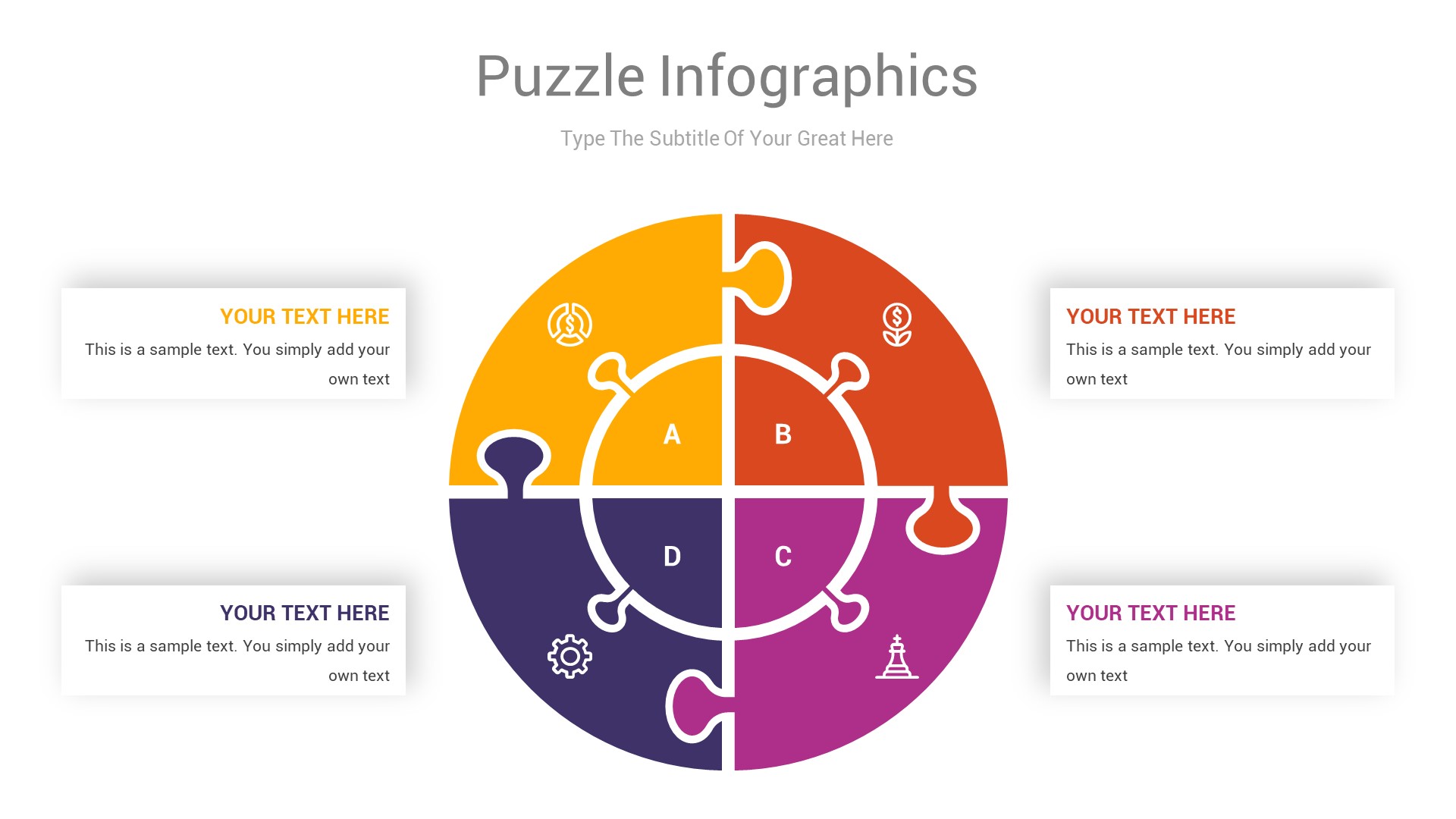 Puzzle Infographics

Type The Subtitle Of Your Great Here

YOUR TEXT HERE
This is a sample text. You simply add your own text

A

B

YOUR TEXT HERE
This is a sample text. You simply add your own text

YOUR TEXT HERE
This is a sample text. You simply add your own text

D

C

YOUR TEXT HERE
This is a sample text. You simply add your own text